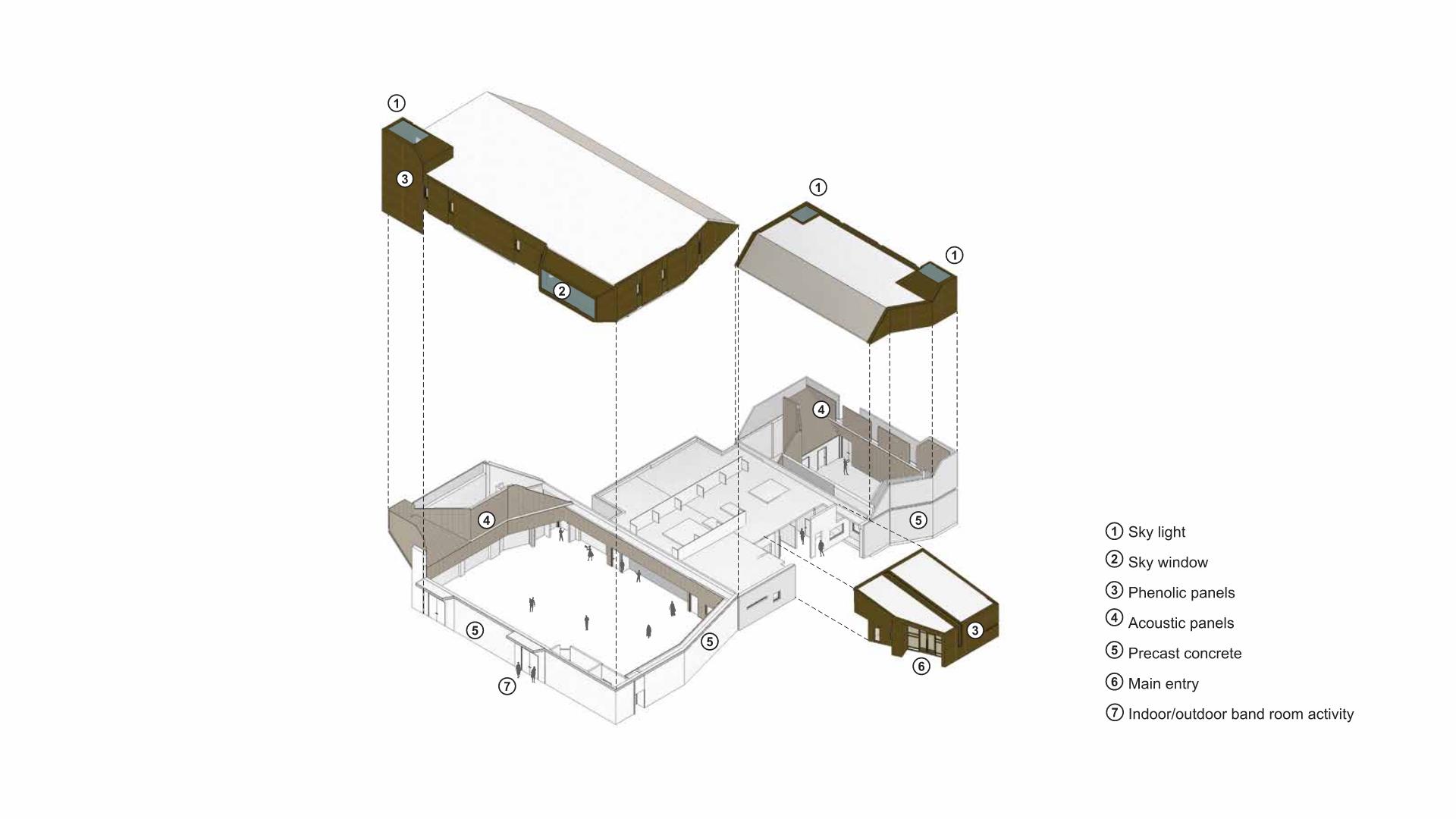 1
3
2
1
1
4
4
5
5
5
7
3
6

1 Sky light
2 Sky window
3 Phenolic panels
4 Acoustic panels
5 Precast concrete
6 Main entry
7 Indoor/outdoor band room activity